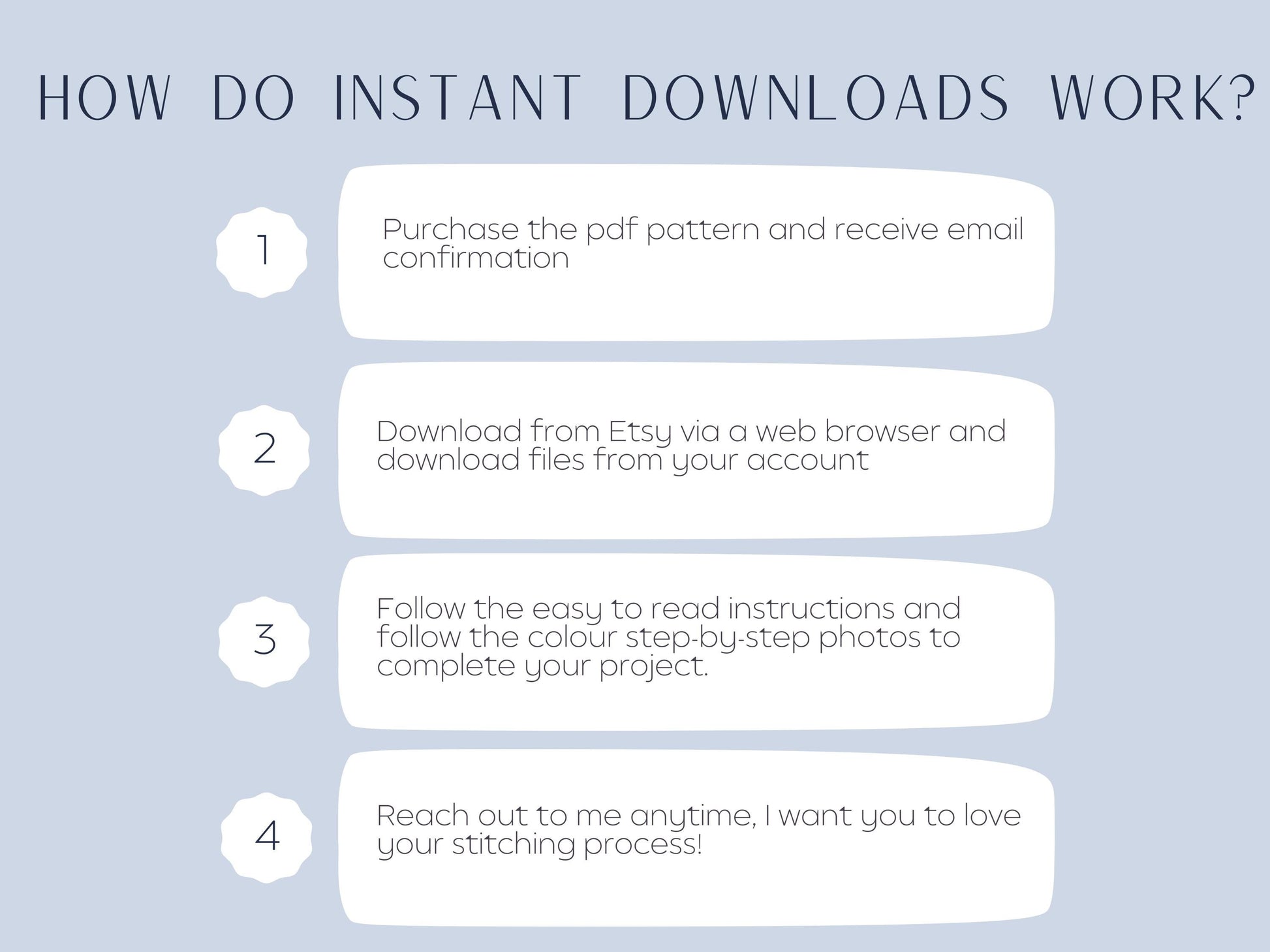 HOW DO INSTANT DOWNLOADS WORK?

1

Purchase the pdf pattern and receive email confirmation

2

Download from Etsy via a web browser and download files from your account

3

Follow the easy to read instructions and follow the colour step-by-step photos to complete your project.

4

Reach out to me anytime, I want you to love your stitching process!